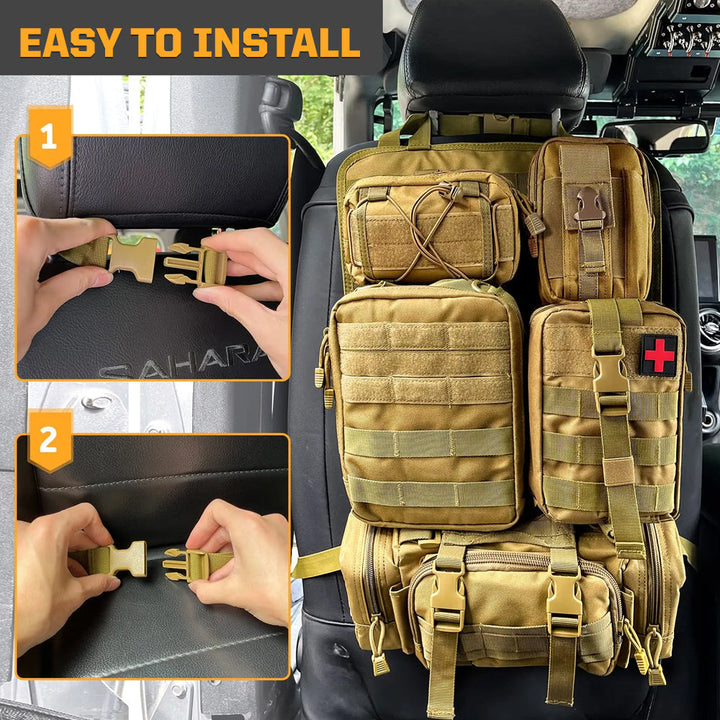 EASY TO INSTALL

1

SAHARA

2